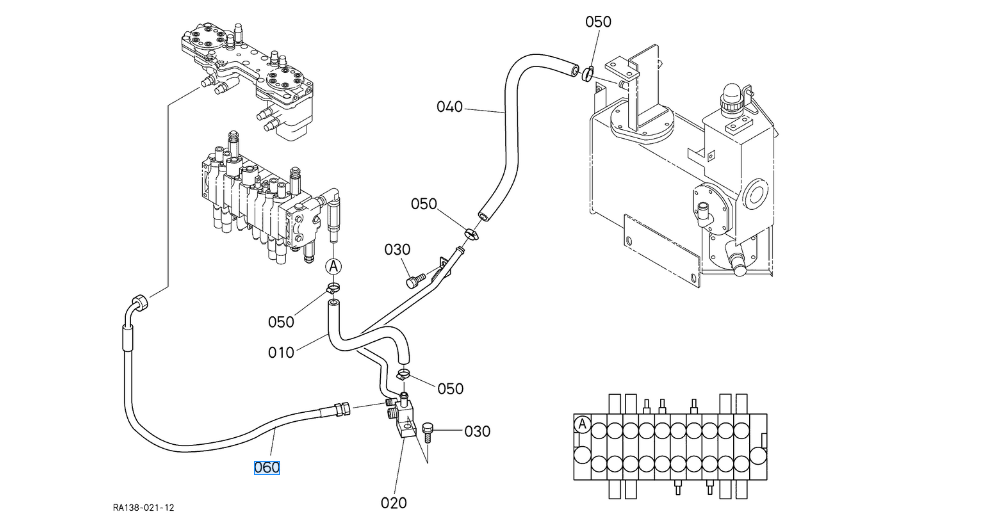 050
040
050
030
A
050
010
050
030
060
020
A
RA138-021-12